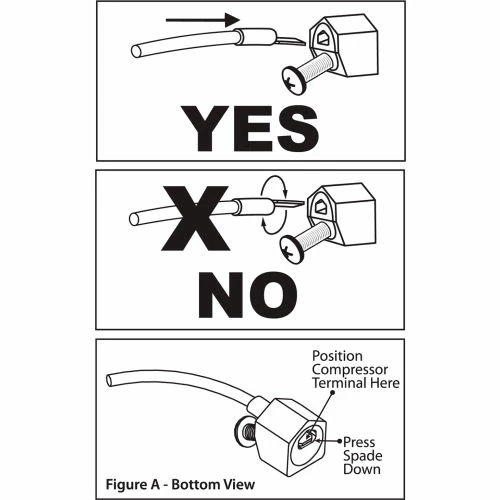 YES

X

NO

Position Compressor Terminal Here

Press Spade Down

Figure A - Bottom View